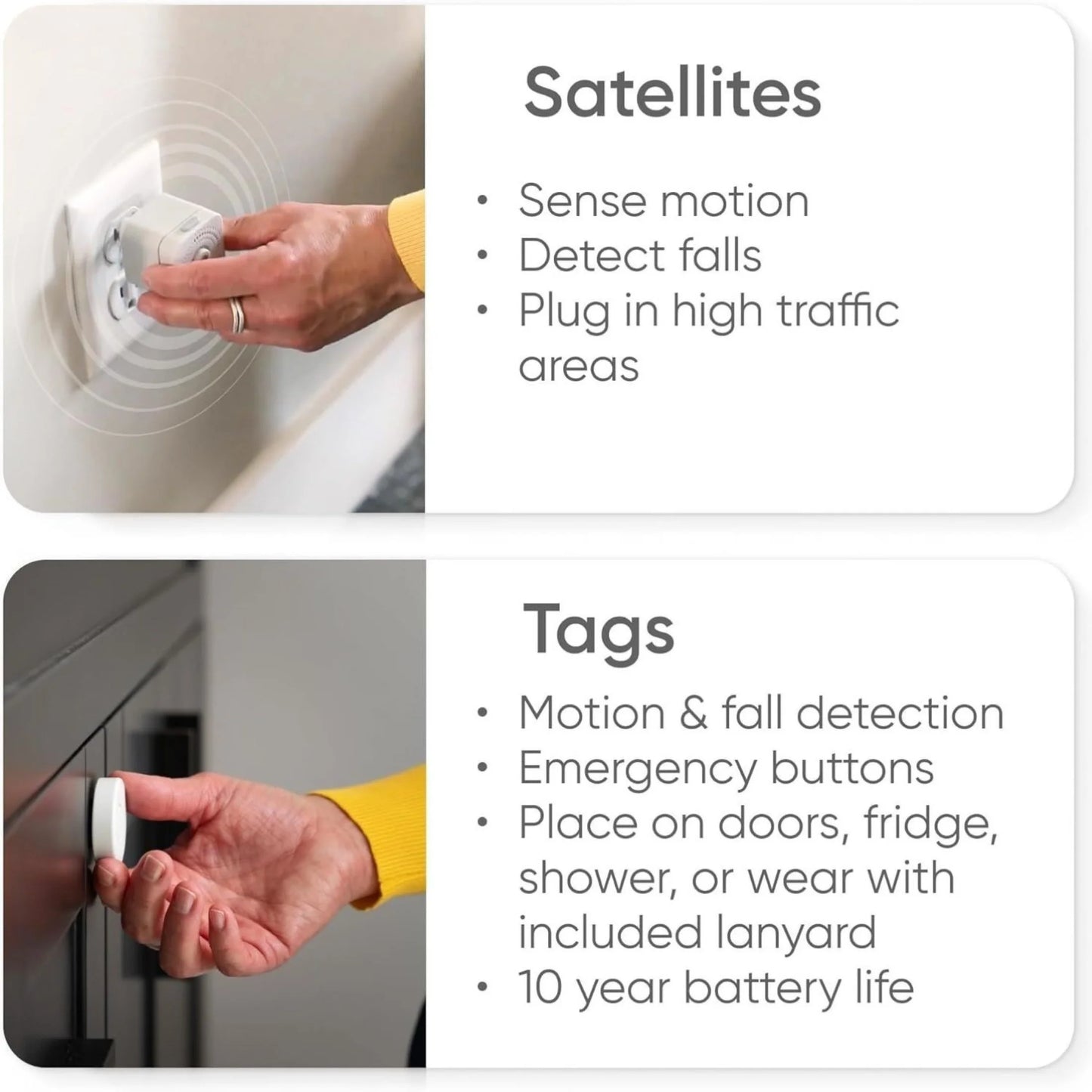 Satellites

• Sense motion
• Detect falls
• Plug in high traffic areas

Tags

• Motion & fall detection
• Emergency buttons
• Place on doors, fridge, shower, or wear with included lanyard
• 10 year battery life