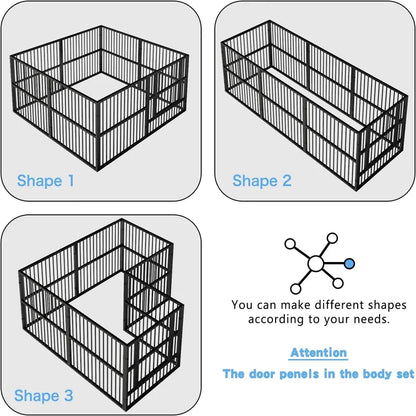 Shape 1

Shape 2

Shape 3

You can make different shapes according to your needs.

Attention

The door penels in the body set