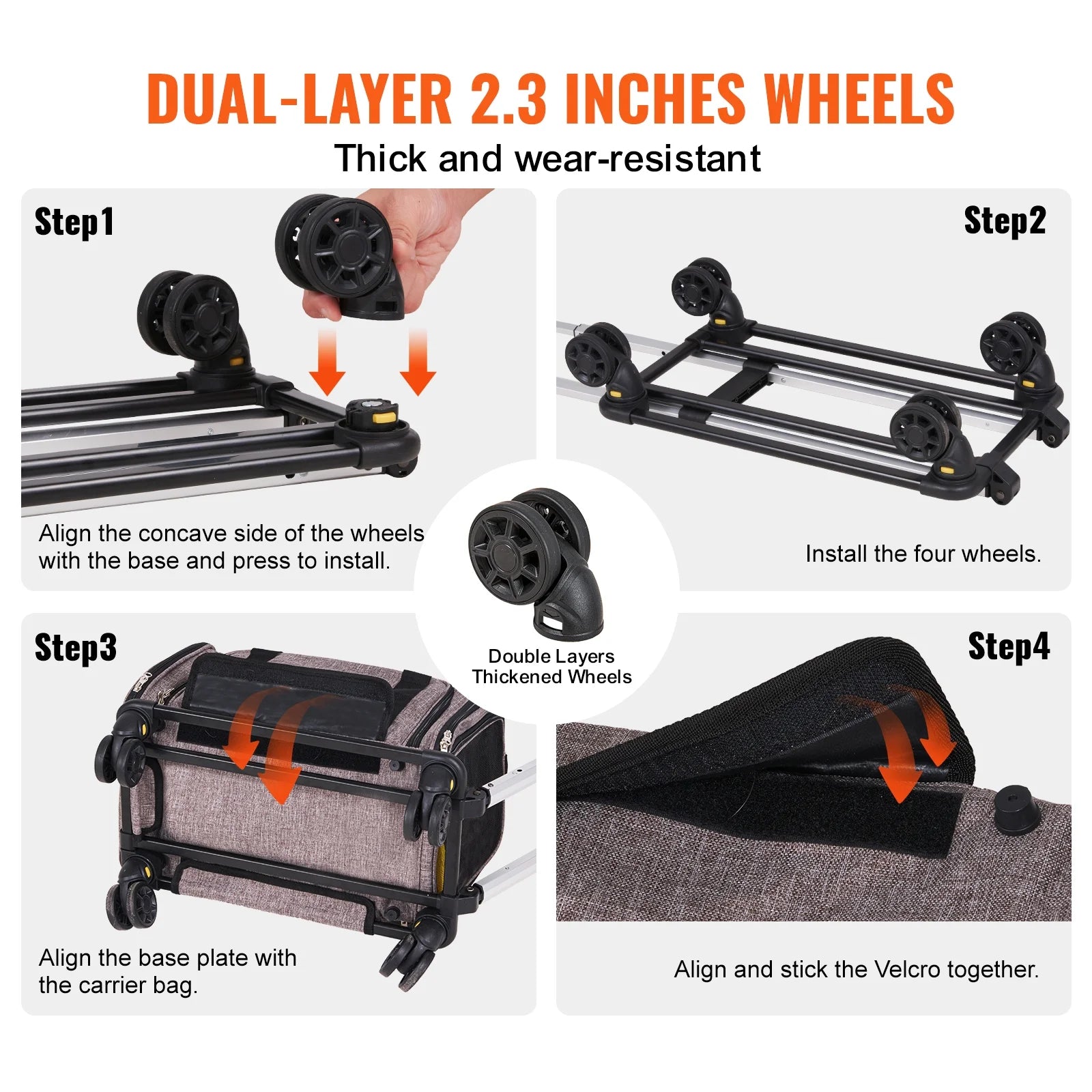 DUAL-LAYER 2.3 INCHES WHEELS
Thick and wear-resistant

Step1

Align the concave side of the wheels with the base and press to install.

Step2

Install the four wheels.

Double Layers
Thickened Wheels

Step3

Align the base plate with the carrier bag.

Step4

Align and stick the Velcro together.