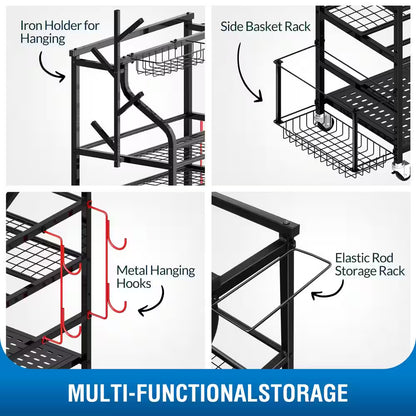 Iron Holder for Hanging

Side Basket Rack

Metal Hanging Hooks

Elastic Rod Storage Rack

MULTI-FUNCTIONALSTORAGE