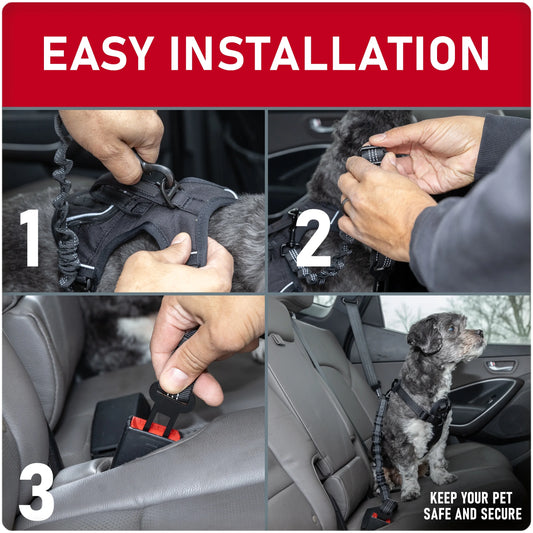 EASY INSTALLATION

1

2

3

KEEP YOUR PET SAFE AND SECURE