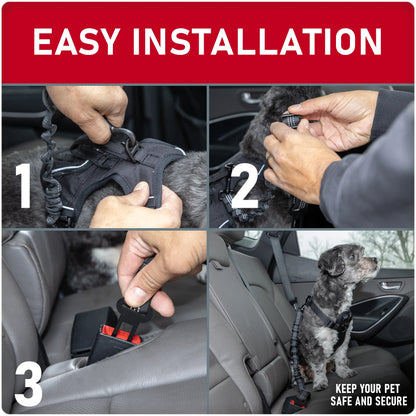 EASY INSTALLATION

1

2

3

KEEP YOUR PET SAFE AND SECURE