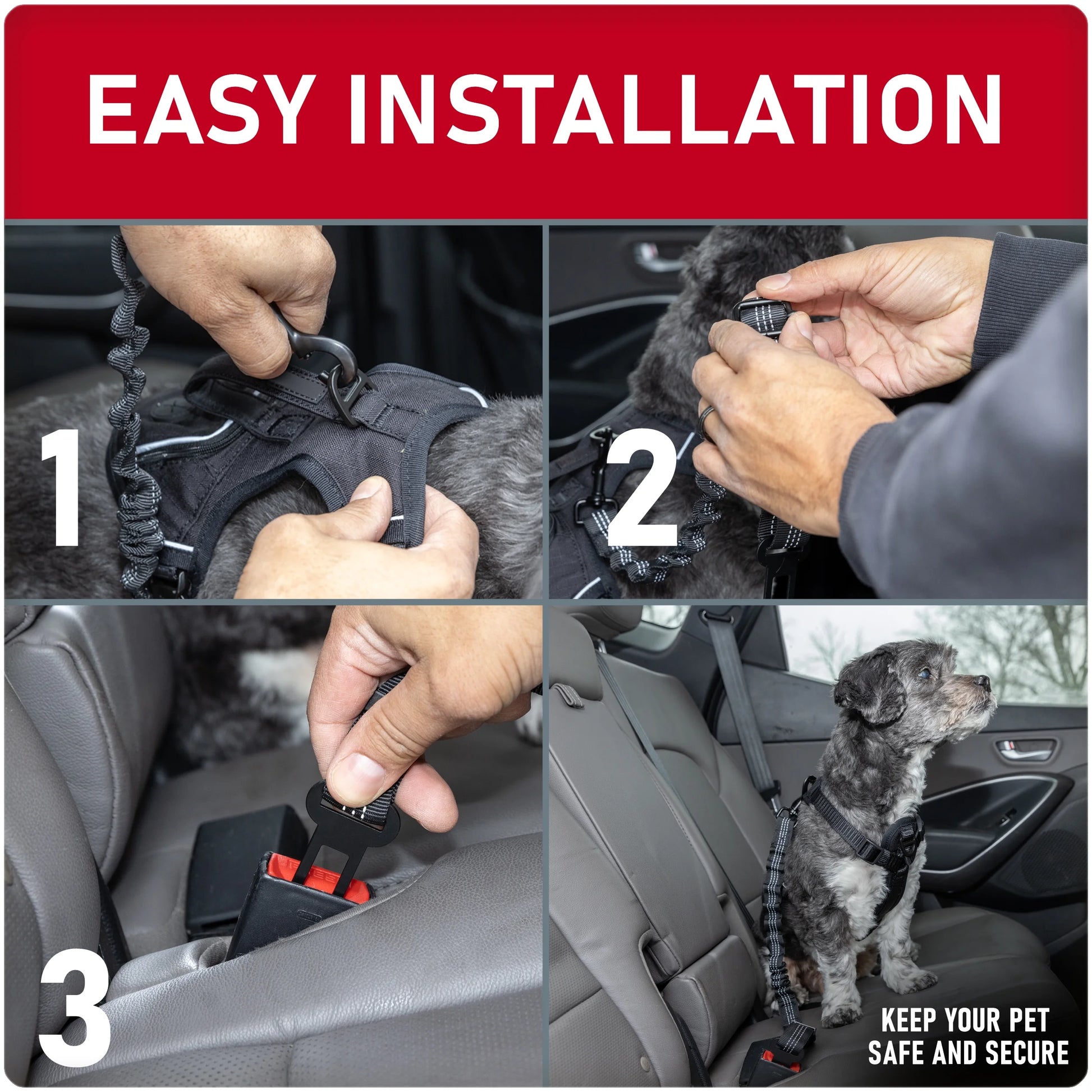 EASY INSTALLATION

1

2

3

KEEP YOUR PET SAFE AND SECURE