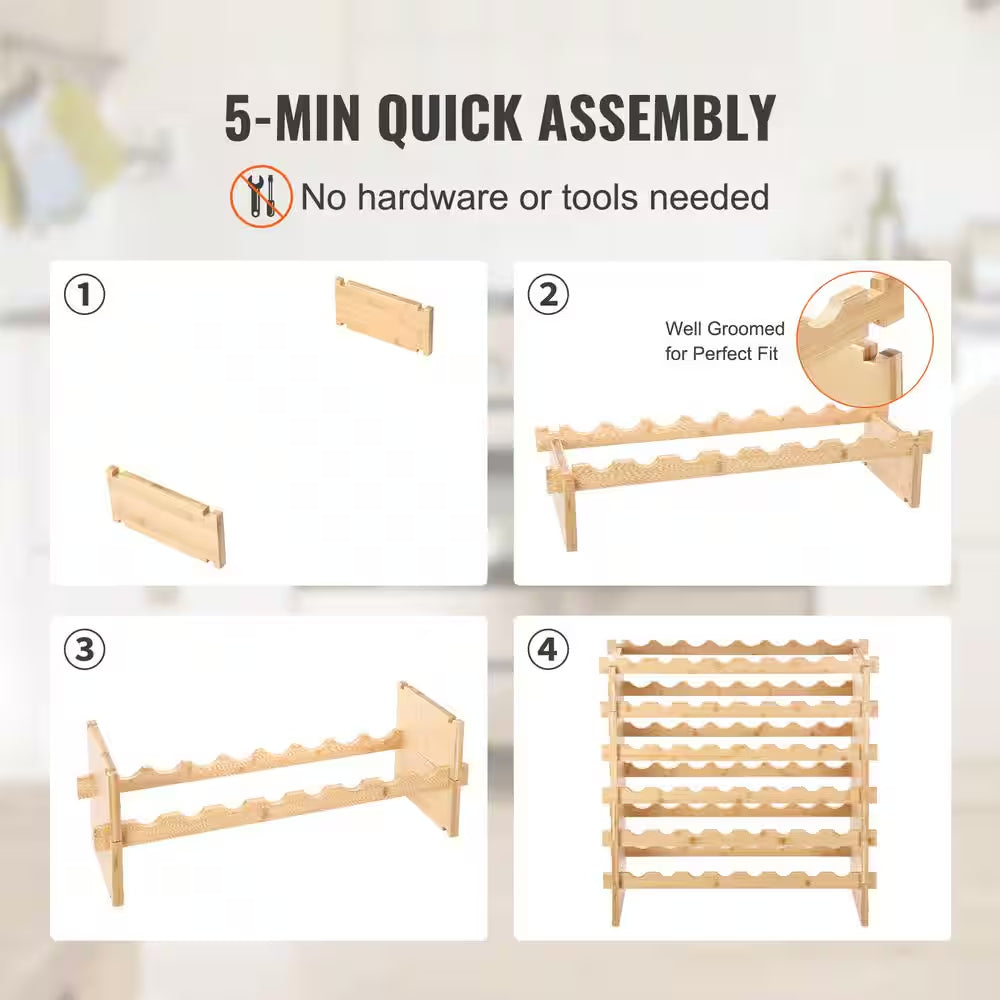 5-MIN QUICK ASSEMBLY

No hardware or tools needed

①

②

Well Groomed for Perfect Fit

③

④