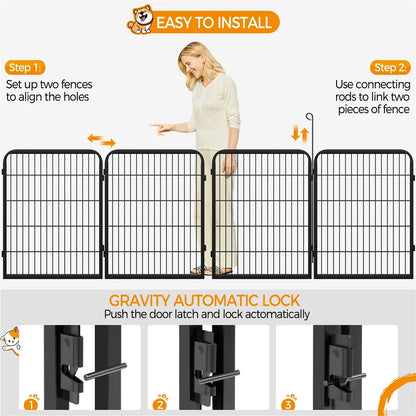 EASY TO INSTALL

Step 1:
Set up two fences to align the holes

Step 2:
Use connecting rods to link two pieces of fence

GRAVITY AUTOMATIC LOCK
Push the door latch and lock actomatically

1

2

3