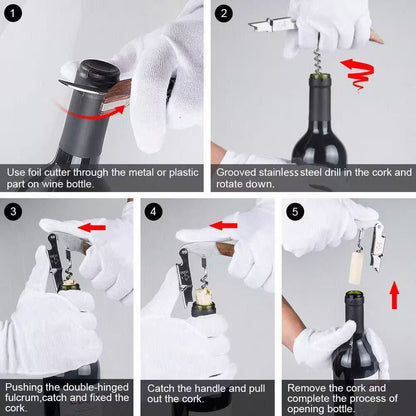 1

Use foil cutter through the metal or plastic part on wine bottle.

2

Grooved stainless steel drill in the cork and rotate down.

3

Pushing the double-hinged fulcrum,catch and fixed the cork.

4

Catch the handle and pull out the cork.

5

Remove the cork and complete the process of opening bottle.